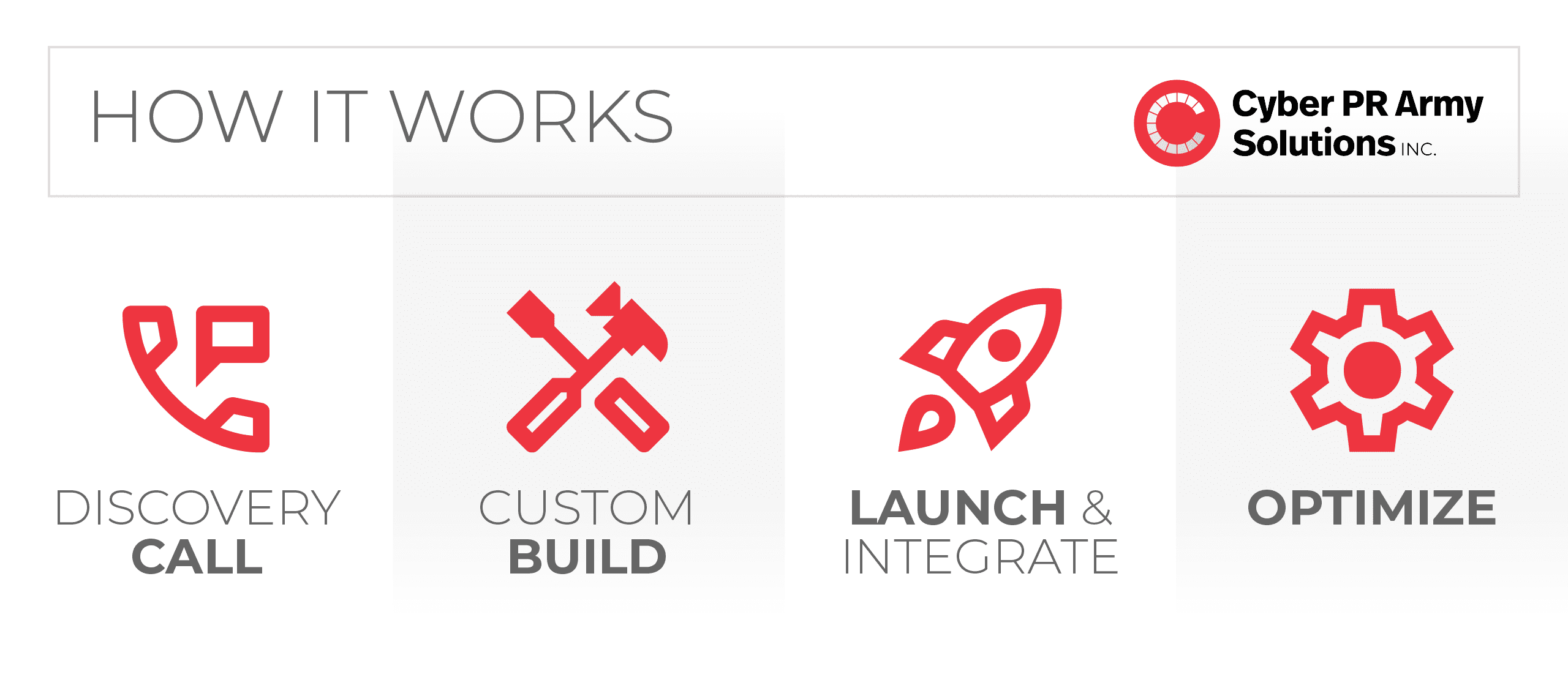 HOW IT WORKS

Cyber PR Army Solutions INC.

DISCOVERY CALL

CUSTOM BUILD

LAUNCH & INTEGRATE

OPTIMIZE